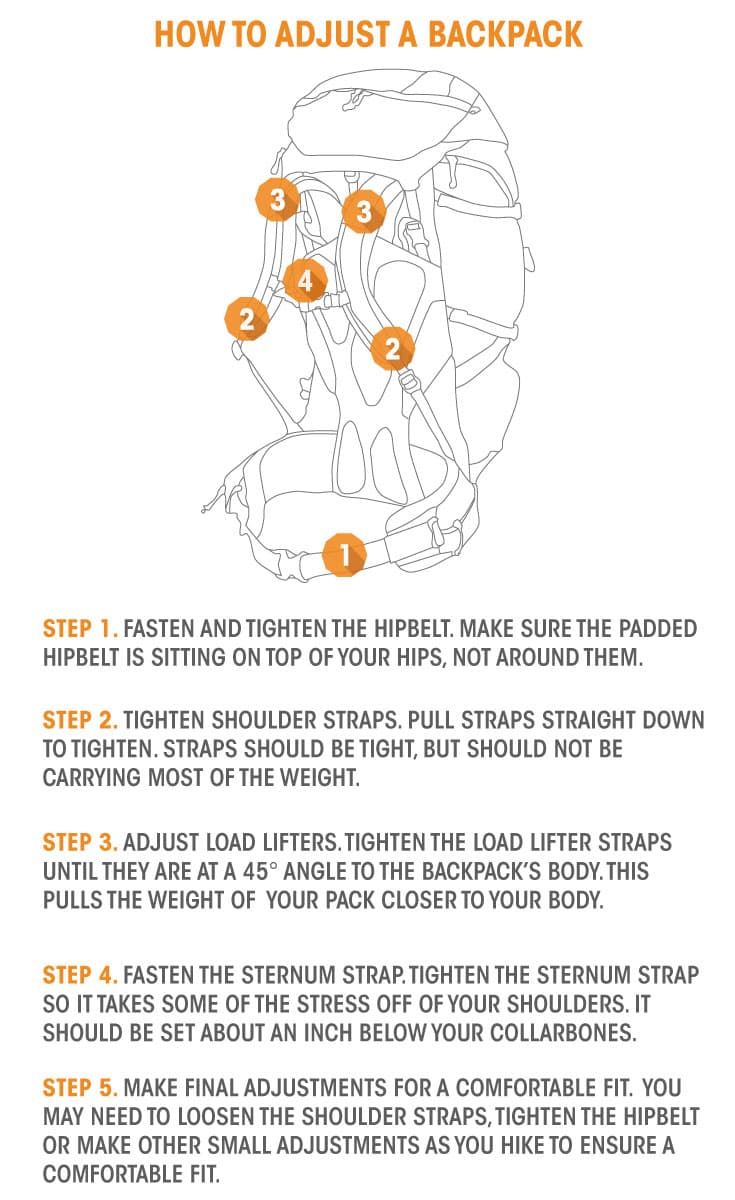 HOW TO ADJUST A BACKPACK

3
3
4
2
2
1

STEP 1. FASTEN AND TIGHTEN THE HIPBELT. MAKE SURE THE PADDED HIPBELT IS SITTING ON TOP OF YOUR HIPS, NOT AROUND THEM.

STEP 2. TIGHTEN SHOULDER STRAPS. PULL STRAPS STRAIGHT DOWN TO TIGHTEN. STRAPS SHOULD BE TIGHT, BUT SHOULD NOT BE CARRYING MOST OF THE WEIGHT.

STEP 3. ADJUST LOAD LIFTERS. TIGHTEN THE LOAD LIFTER STRAPS UNTIL THEY ARE AT A 45° ANGLE TO THE BACKPACK'S BODY. THIS PULLS THE WEIGHT OF YOUR PACK CLOSER TO YOUR BODY.

STEP 4. FASTEN THE STERNUM STRAP. TIGHTEN THE STERNUM STRAP SO IT TAKES SOME OF THE STRESS OFF OF YOUR SHOULDERS. IT SHOULD BE SET ABOUT AN INCH BELOW YOUR COLLARBONES.

STEP 5. MAKE FINAL ADJUSTMENTS FOR A COMFORTABLE FIT. YOU MAY NEED TO LOOSEN THE SHOULDER STRAPS, TIGHTEN THE HIPBELT OR MAKE OTHER SMALL ADJUSTMENTS AS YOU HIKE TO ENSURE A COMFORTABLE FIT.